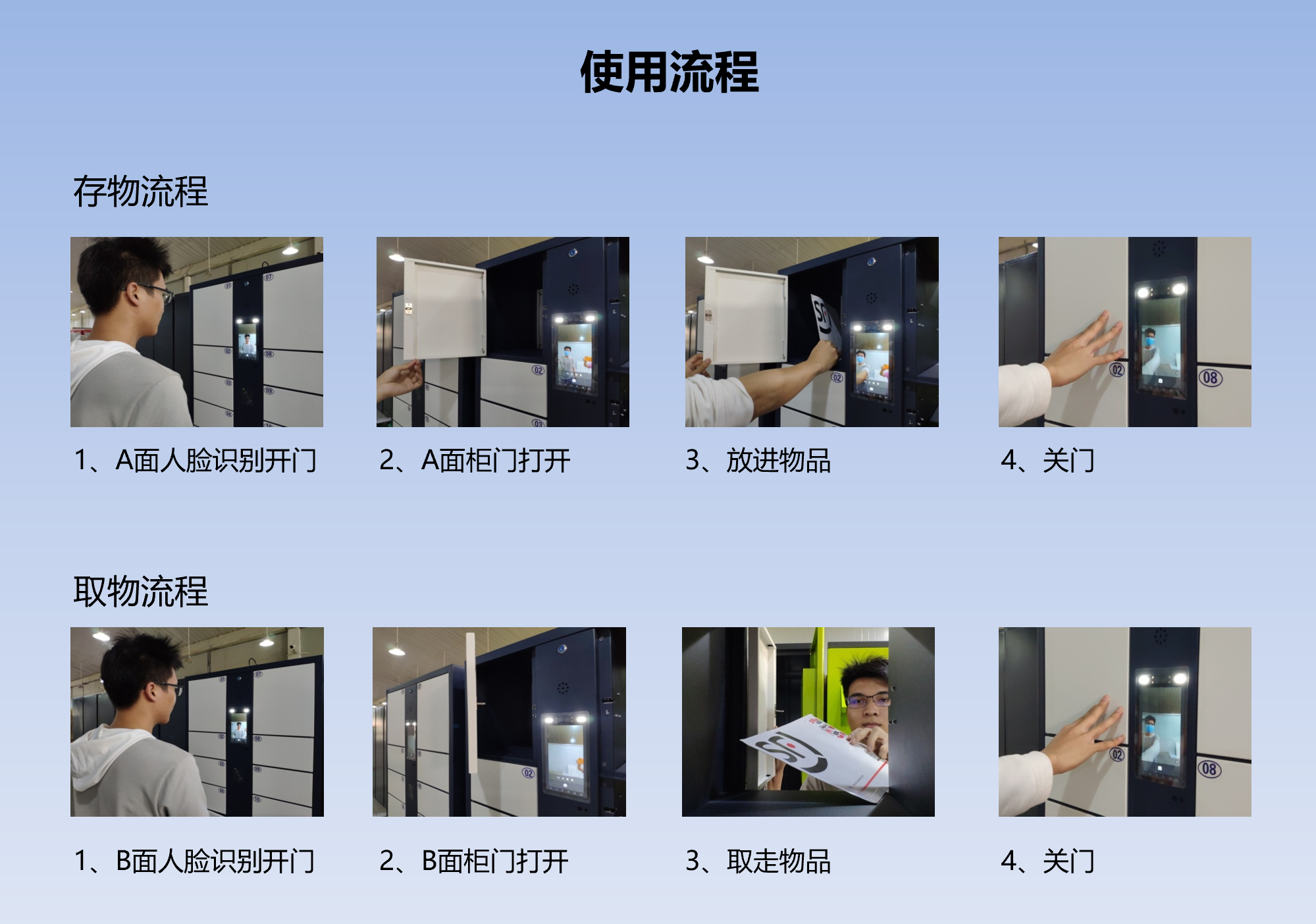 使用流程

存物流程

1、A面人脸识别开门

2、A面柜门打开

3、放进物品

4、关门

取物流程

1、B面人脸识别开门

2、B面柜门打开

3、取走物品

4、关门